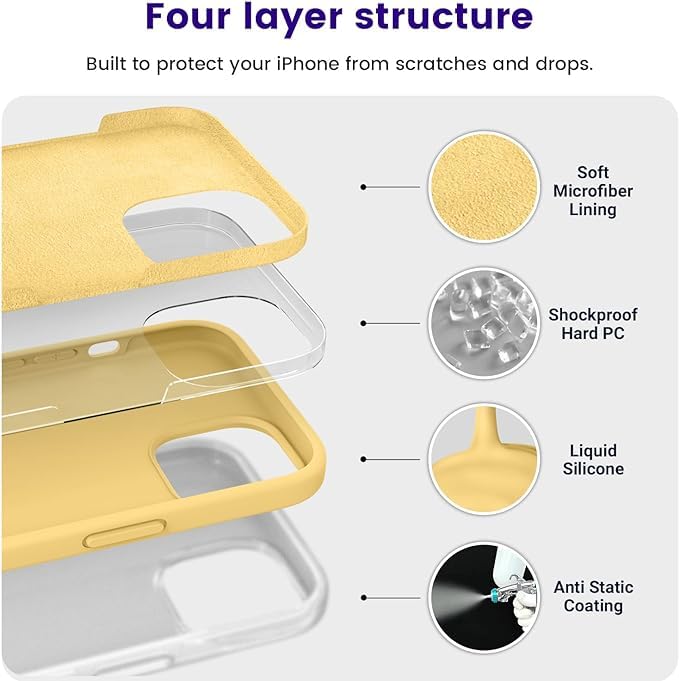 Four layer structure

Built to protect your iPhone from scratches and drops.

Soft Microfiber Lining

Shockproof Hard PC

Liquid Silicone

Anti Static Coating