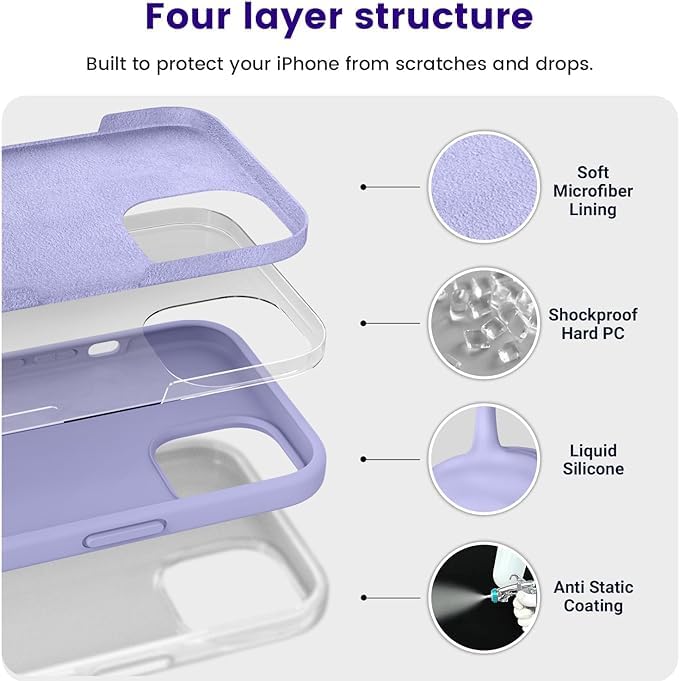 Four layer structure

Built to protect your iPhone from scratches and drops.

Soft Microfiber Lining

Shockproof Hard PC

Liquid Silicone

Anti Static Coating